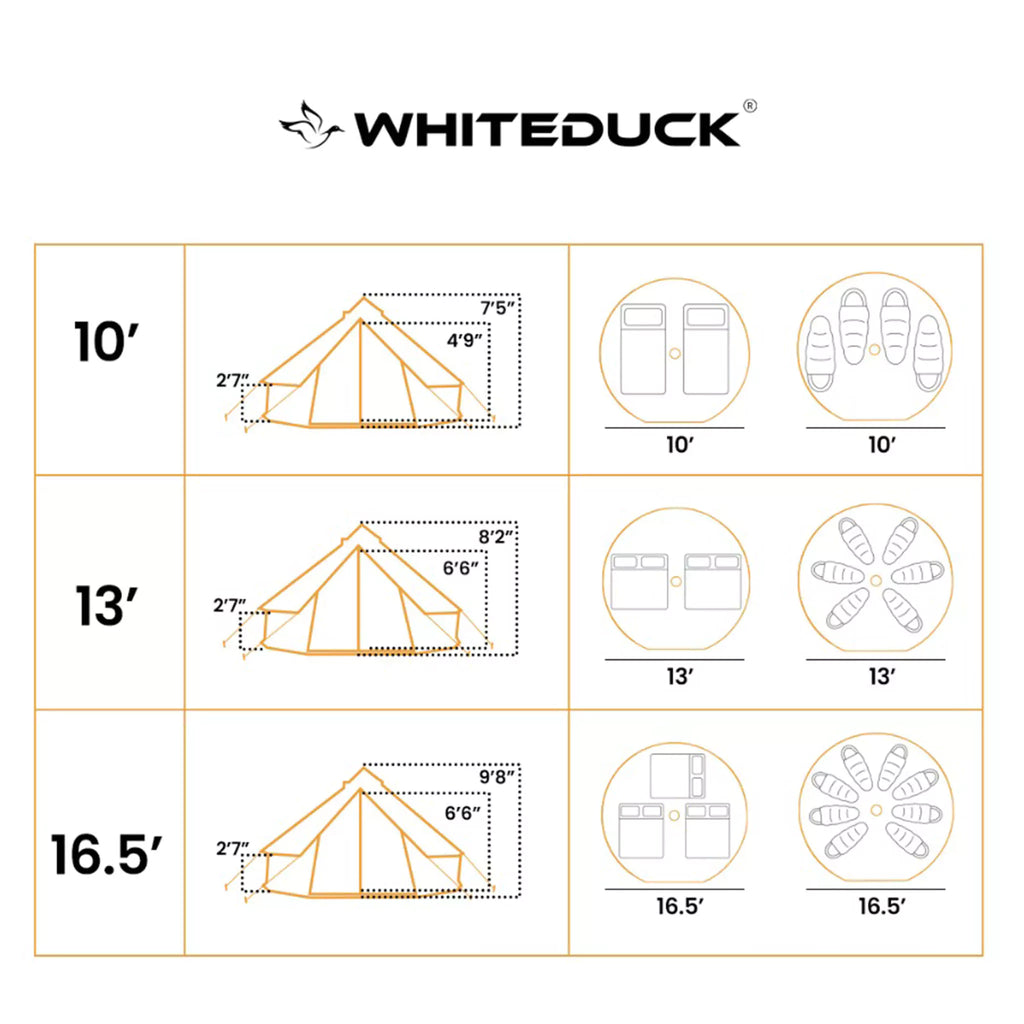 WHITEDUCK®

| | | |
|---|---|---|
| 10′ | 7′5″ 4′9″ 2′7″ | 10′ 10′ |
| 13′ | 8′2″ 6′6″ 2′7″ | 13′ 13′ |
| 16.5′ | 9′8″ 6′6″ 2′7″ | 16.5′ 16.5′ |